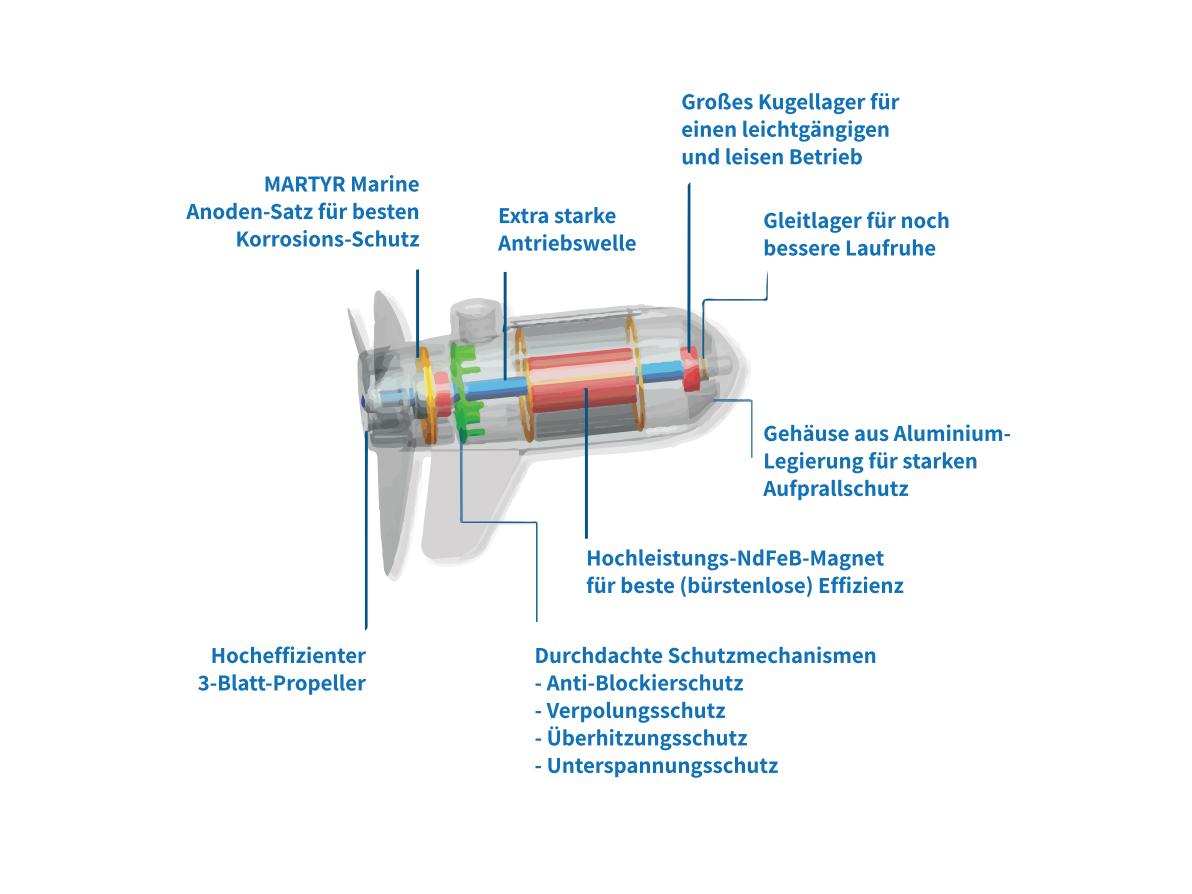 Großes Kugellager für einen leichtgängigen und leisen Betrieb

MARTYR Marine Anoden-Satz für besten Korrosions-Schutz

Extra starke Antriebswelle

Gleitlager für noch bessere Laufruhe

Gehäuse aus Aluminium-Legierung für starken Aufprallschutz

Hochleistungs-NdFeB-Magnet für beste (bürstenlose) Effizienz

Hocheffizienter 3-Blatt-Propeller

Durchdachte Schutzmechanismen
- Anti-Blockierschutz
- Verpolungsschutz
- Überhitzungsschutz
- Unterspannungsschutz